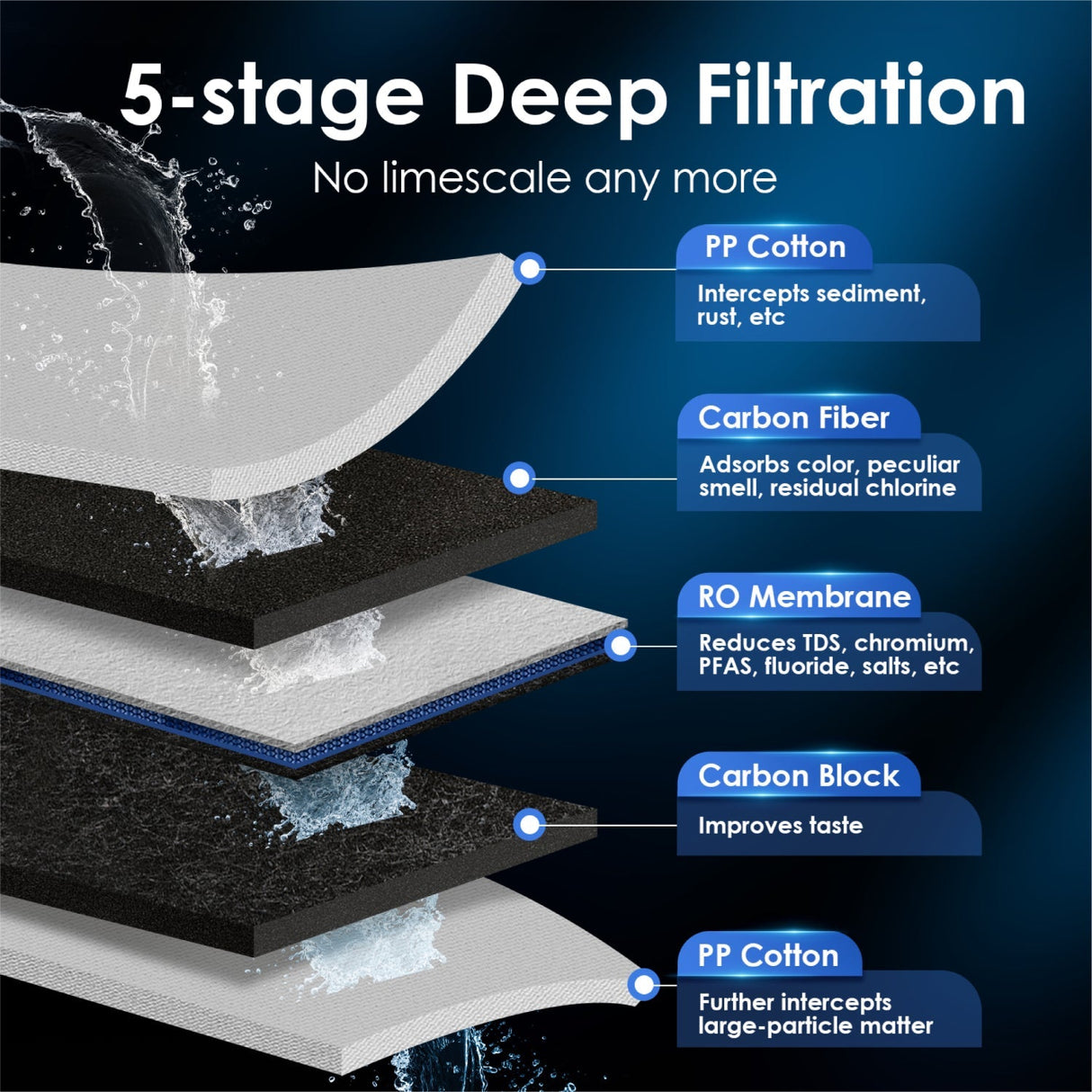 5-stage Deep Filtration

No limescale any more

PP Cotton

Intercepts sediment, rust, etc

Carbon Fiber

Adsorbs color, peculiar smell, residual chlorine

RO Membrane

Reduces TDS, chromium, PFAS, fluoride, salts, etc

Carbon Block

Improves taste

PP Cotton

Further intercepts large-particle matter